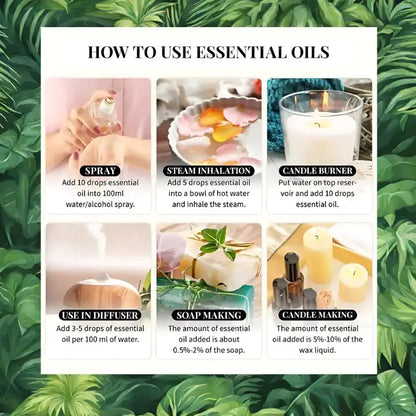 HOW TO USE ESSENTIAL OILS

SPRAY
Add 10 drops essential oil into 100ml water/alcohol spray.

STEAM INHALATION
Add 5 drops essential oil into a bowl of hot water and inhale the steam.

CANDLE BURNER
Put water on top reservoir and add 10 drops essential oil.

USE IN DIFFUSER
Add 3-5 drops of essential oil per 100 ml of water.

SOAP MAKING
The amount of essential oil added is about 0.5%-2% of the soap.

CANDLE MAKING
The amount of essential oil added is 5%-10% of the wax liquid.