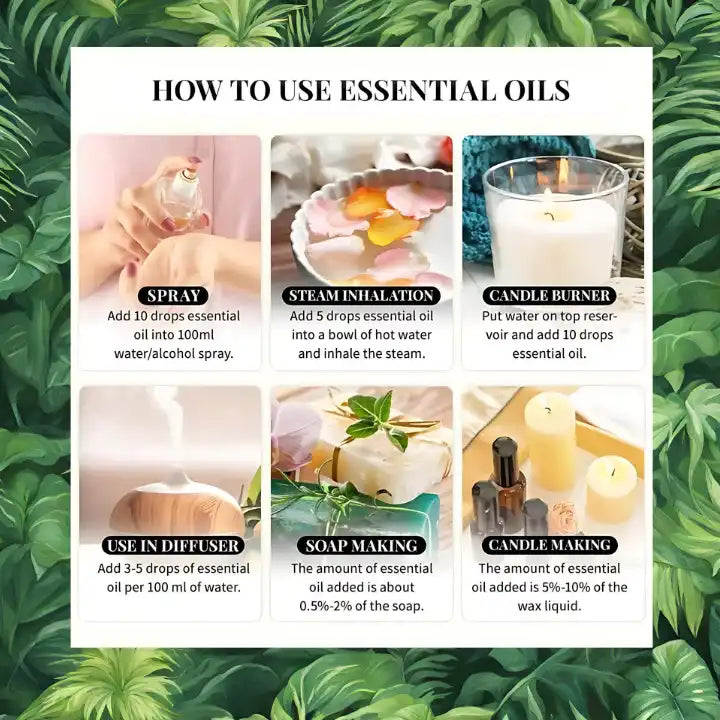 HOW TO USE ESSENTIAL OILS

SPRAY
Add 10 drops essential oil into 100ml water/alcohol spray.

STEAM INHALATION
Add 5 drops essential oil into a bowl of hot water and inhale the steam.

CANDLE BURNER
Put water on top reservoir and add 10 drops essential oil.

USE IN DIFFUSER
Add 3-5 drops of essential oil per 100 ml of water.

SOAP MAKING
The amount of essential oil added is about 0.5%-2% of the soap.

CANDLE MAKING
The amount of essential oil added is 5%-10% of the wax liquid.